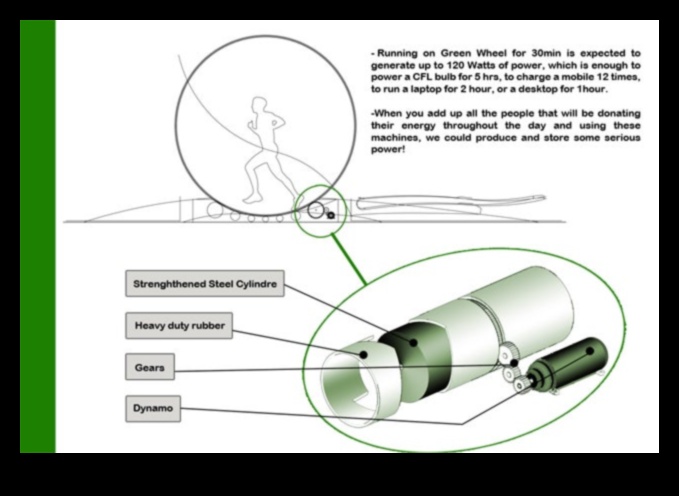 - Running on Green Wheel for 30min is expected to generate up to 120 Watts of power, which is enough to power a CFL bulb for 5 hrs, to charge a mobile 12 times, to run a laptop for 2 hour, or a desktop for 1hour.

-When you add up all the people that will be donating their energy throughout the day and using these machines, we could produce and store some serious power!

Strenghthened Steel Cylindre

Heavy duty rubber

Gears

Dynamo