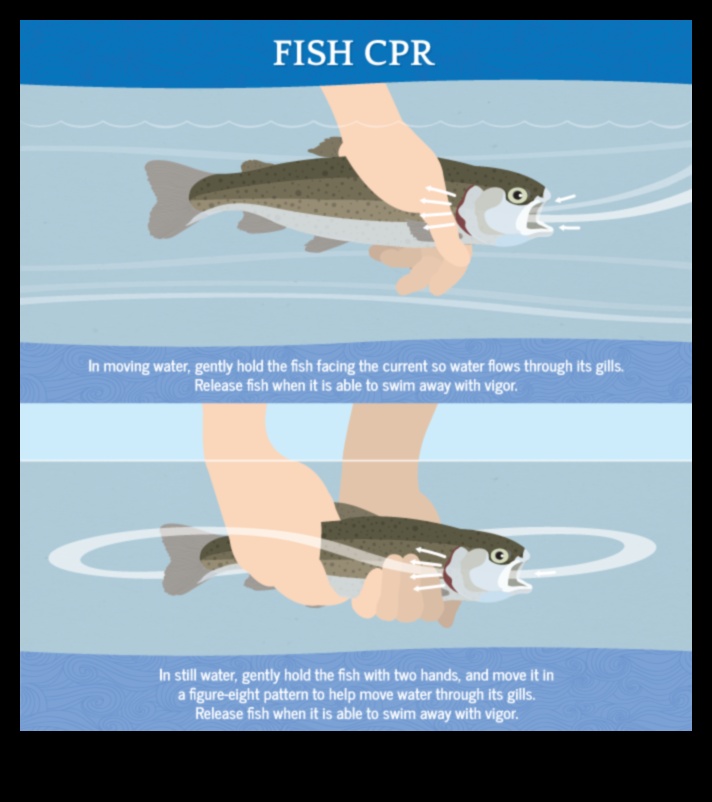 FISH CPR

In moving water, gently hold the fish facing the current so water flows through its gills. Release fish when it is able to swim away with vigor.

In still water, gently hold the fish with two hands, and move it in a figure-eight pattern to help move water through its gills. Release fish when it is able to swim away with vigor.