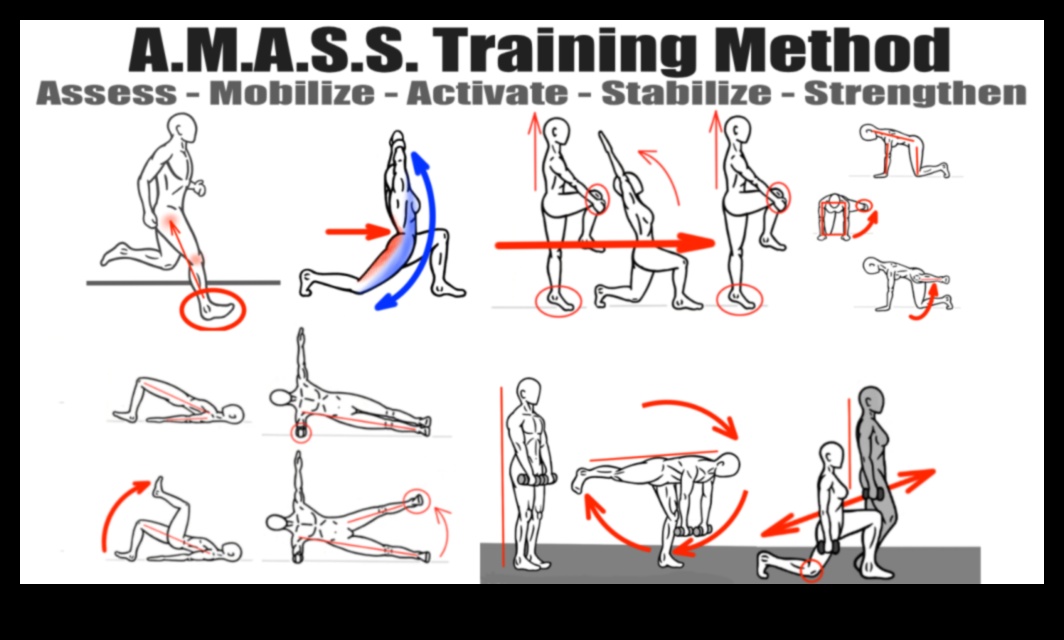 A.M.A.S.S. Training Method
Assess - Mobilize - Activate - Stabilize - Strengthen