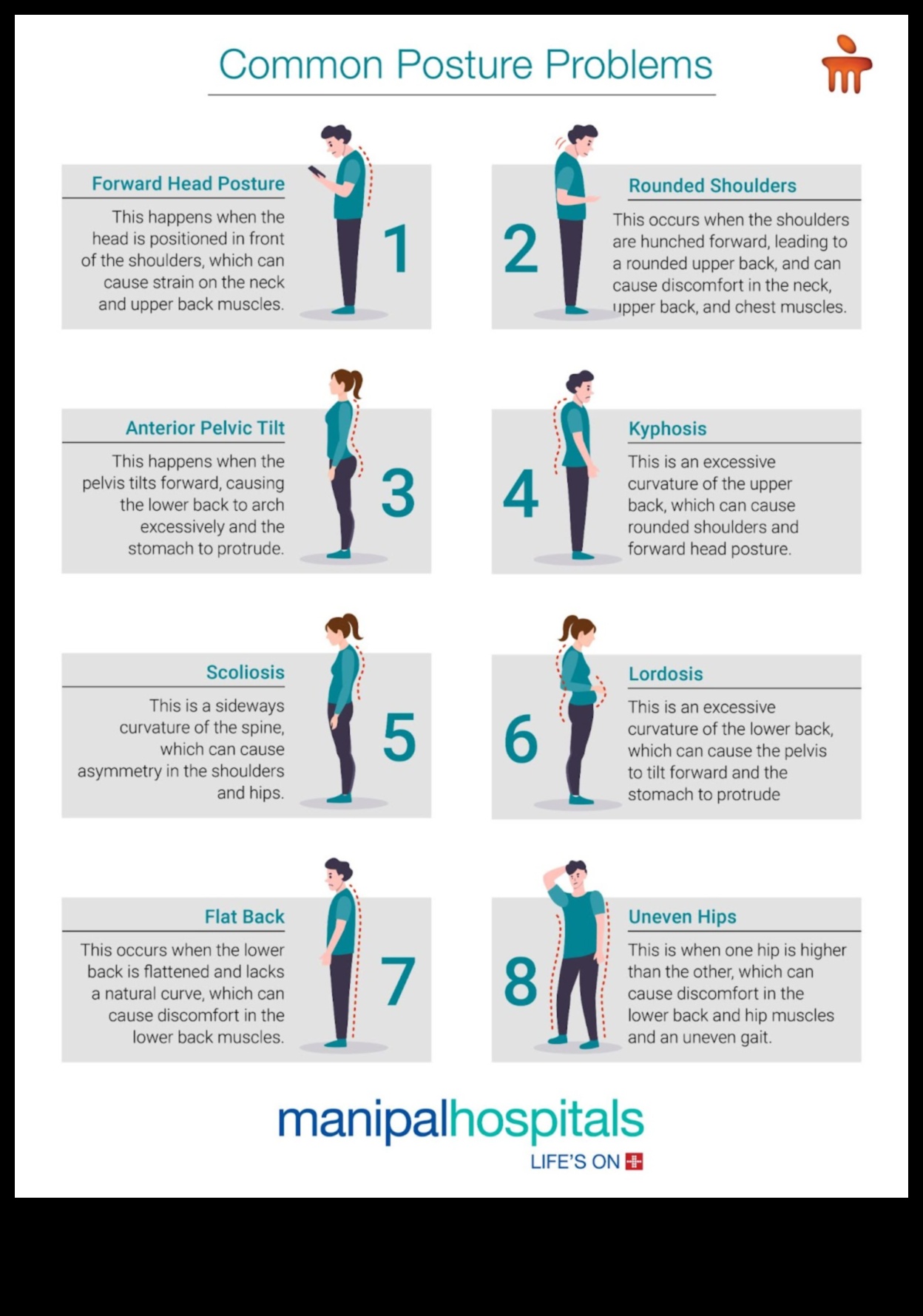 Common Posture Problems

Forward Head Posture

This happens when the head is positioned in front of the shoulders, which can cause strain on the neck and upper back muscles.

1

2

Rounded Shoulders

This occurs when the shoulders are hunched forward, leading to a rounded upper back, and can cause discomfort in the neck, upper back, and chest muscles.

Anterior Pelvic Tilt

This happens when the pelvis tilts forward, causing the lower back to arch excessively and the stomach to protrude.

3

4

Kyphosis

This is an excessive curvature of the upper back, which can cause rounded shoulders and forward head posture.

Scoliosis

This is a sideways curvature of the spine, which can cause asymmetry in the shoulders and hips.

5

6

Lordosis

This is an excessive curvature of the lower back, which can cause the pelvis to tilt forward and the stomach to protrude

Flat Back

This occurs when the lower back is flattened and lacks a natural curve, which can cause discomfort in the lower back muscles.

7

8

Uneven Hips

This is when one hip is higher than the other, which can cause discomfort in the lower back and hip muscles and an uneven gait.

manipalhospitals
LIFE'S ON