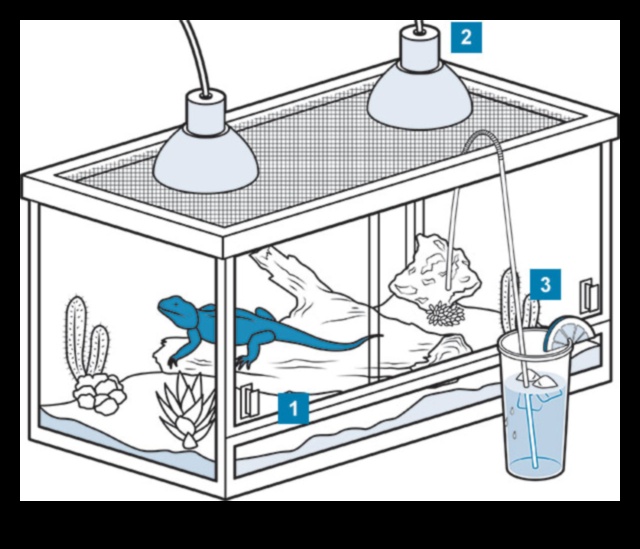 2

3

1