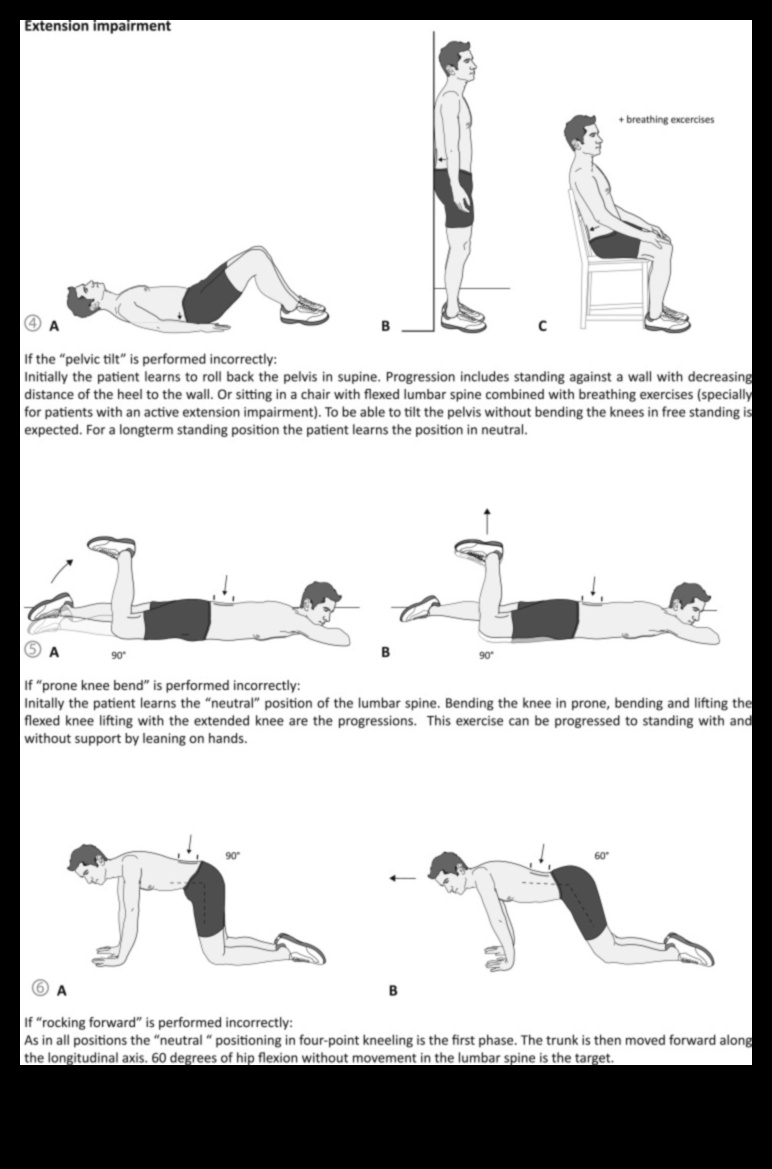 Extension impairment

+ breathing excercises

④ A

B

C

If the "pelvic tilt" is performed incorrectly:
Initially the patient learns to roll back the pelvis in supine. Progression includes standing against a wall with decreasing distance of the heel to the wall. Or sitting in a chair with flexed lumbar spine combined with breathing exercises (specially for patients with an active extension impairment). To be able to tilt the pelvis without bending the knees in free standing is expected. For a longterm standing position the patient learns the position in neutral.

⑤ A

90°

B

90°

If "prone knee bend" is performed incorrectly:
Initally the patient learns the "neutral" position of the lumbar spine. Bending the knee in prone, bending and lifting the flexed knee lifting with the extended knee are the progressions. This exercise can be progressed to standing with and without support by leaning on hands.

90°

60°

⑥ A

B

If "rocking forward" is performed incorrectly:
As in all positions the "neutral " positioning in four-point kneeling is the first phase. The trunk is then moved forward along the longitudinal axis. 60 degrees of hip flexion without movement in the lumbar spine is the target.