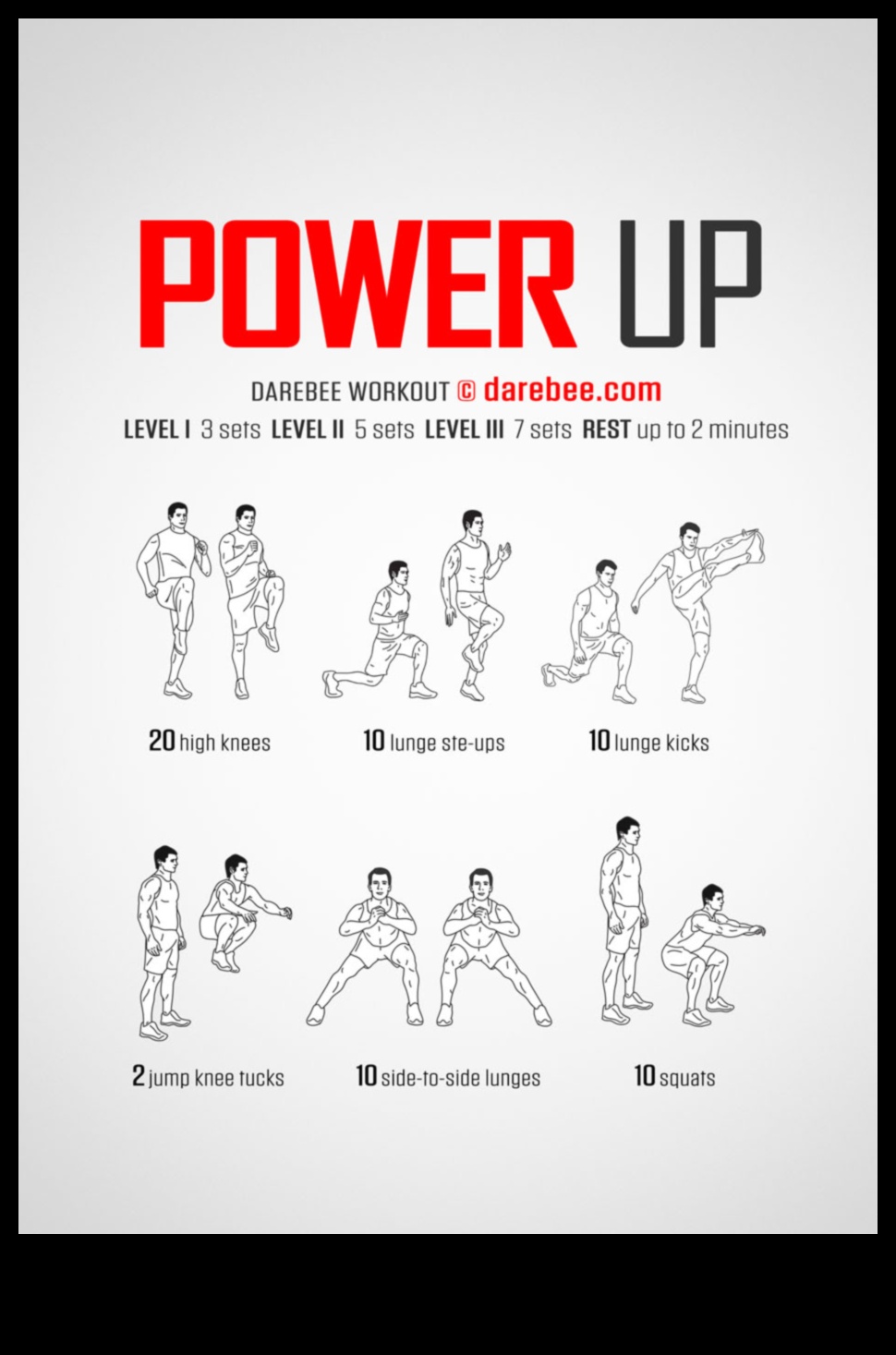 POWER UP

DAREBEE WORKOUT © darebee.com

LEVEL I 3 sets LEVEL II 5 sets LEVEL III 7 sets REST up to 2 minutes

20 high knees

10 lunge ste-ups

10 lunge kicks

2 jump knee tucks

10 side-to-side lunges

10 squats