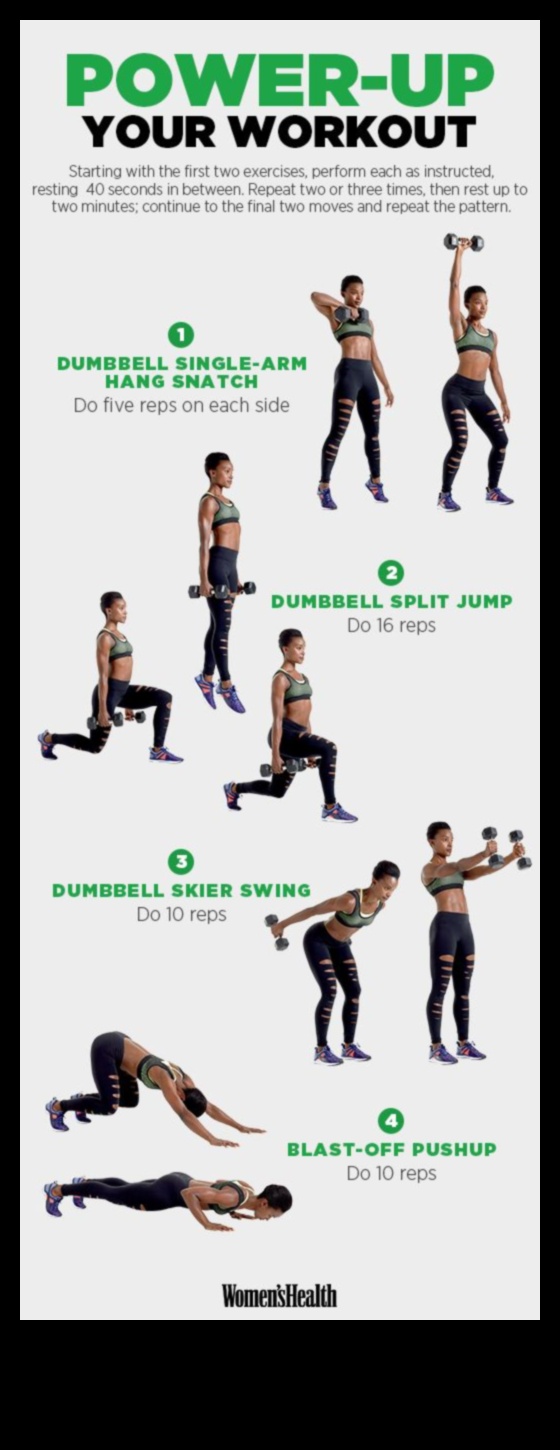 POWER-UP
YOUR WORKOUT

Starting with the first two exercises, perform each as instructed, resting 40 seconds in between. Repeat two or three times, then rest up to two minutes; continue to the final two moves and repeat the pattern.

1
DUMBBELL SINGLE-ARM HANG SNATCH
Do five reps on each side

2
DUMBBELL SPLIT JUMP
Do 16 reps

3
DUMBBELL SKIER SWING
Do 10 reps

4
BLAST-OFF PUSHUP
Do 10 reps

Women'sHealth