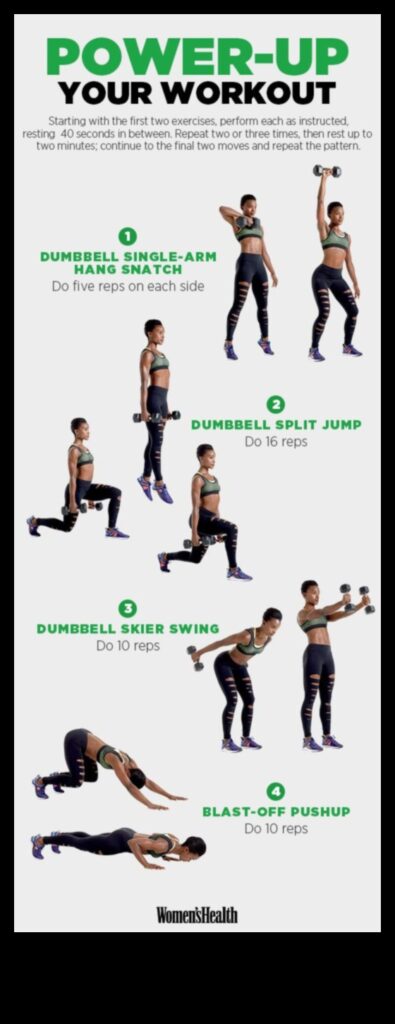 POWER-UP
YOUR WORKOUT

Starting with the first two exercises, perform each as instructed, resting 40 seconds in between. Repeat two or three times, then rest up to two minutes; continue to the final two moves and repeat the pattern.

1
DUMBBELL SINGLE-ARM HANG SNATCH
Do five reps on each side

2
DUMBBELL SPLIT JUMP
Do 16 reps

3
DUMBBELL SKIER SWING
Do 10 reps

4
BLAST-OFF PUSHUP
Do 10 reps

Women'sHealth