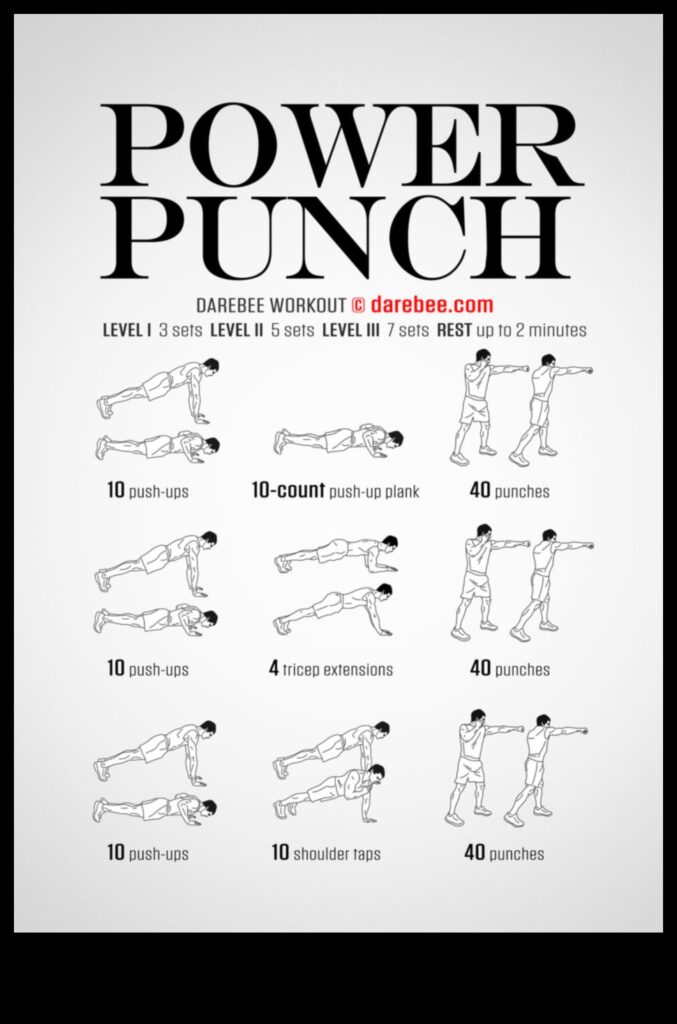 POWER PUNCH

DAREBEE WORKOUT © darebee.com

LEVEL I 3 sets LEVEL II 5 sets LEVEL III 7 sets REST up to 2 minutes

10 push-ups

10-count push-up plank

40 punches

10 push-ups

4 tricep extensions

40 punches

10 push-ups

10 shoulder taps

40 punches