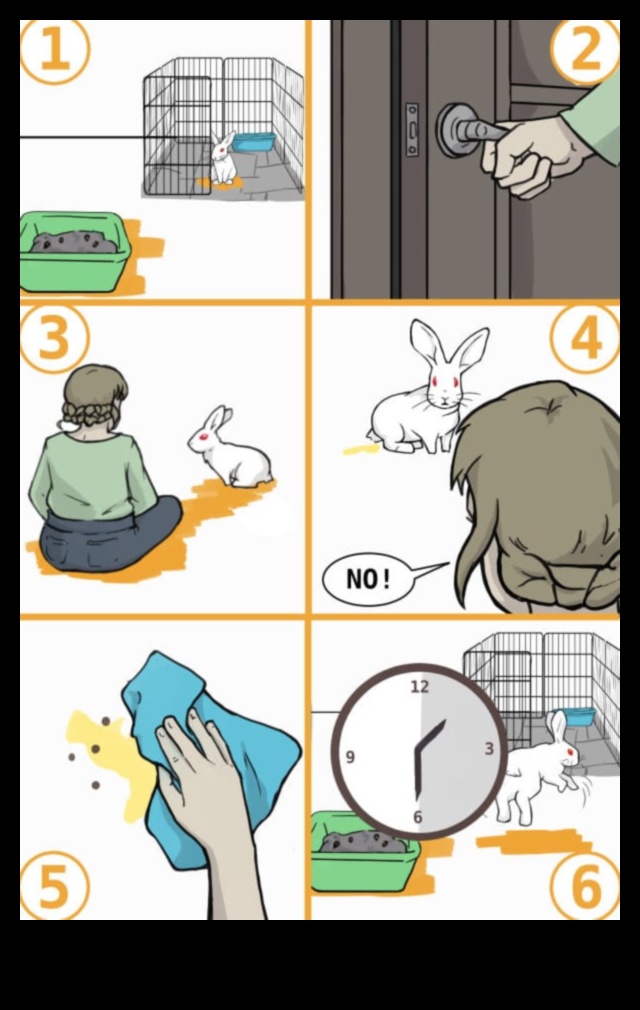 1

2

3

4

NO!

5

12
3
6
9

6