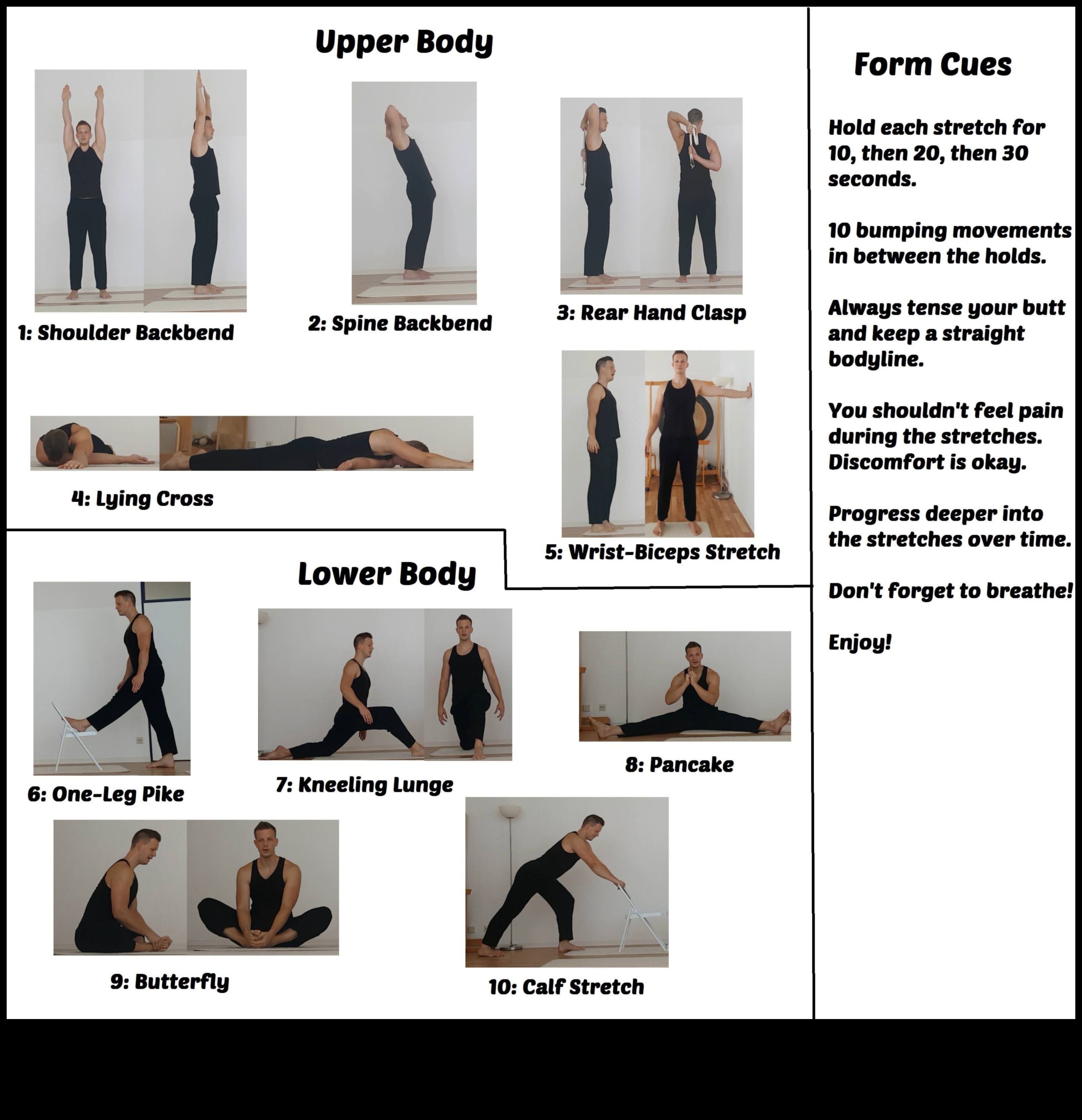 Upper Body

1: Shoulder Backbend

2: Spine Backbend

3: Rear Hand Clasp

4: Lying Cross

5: Wrist-Biceps Stretch

Lower Body

6: One-Leg Pike

7: Kneeling Lunge

8: Pancake

9: Butterfly

10: Calf Stretch

Form Cues

Hold each stretch for 10, then 20, then 30 seconds.

10 bumping movements in between the holds.

Always tense your butt and keep a straight bodyline.

You shouldn't feel pain during the stretches. Discomfort is okay.

Progress deeper into the stretches over time.

Don't forget to breathe!

Enjoy!