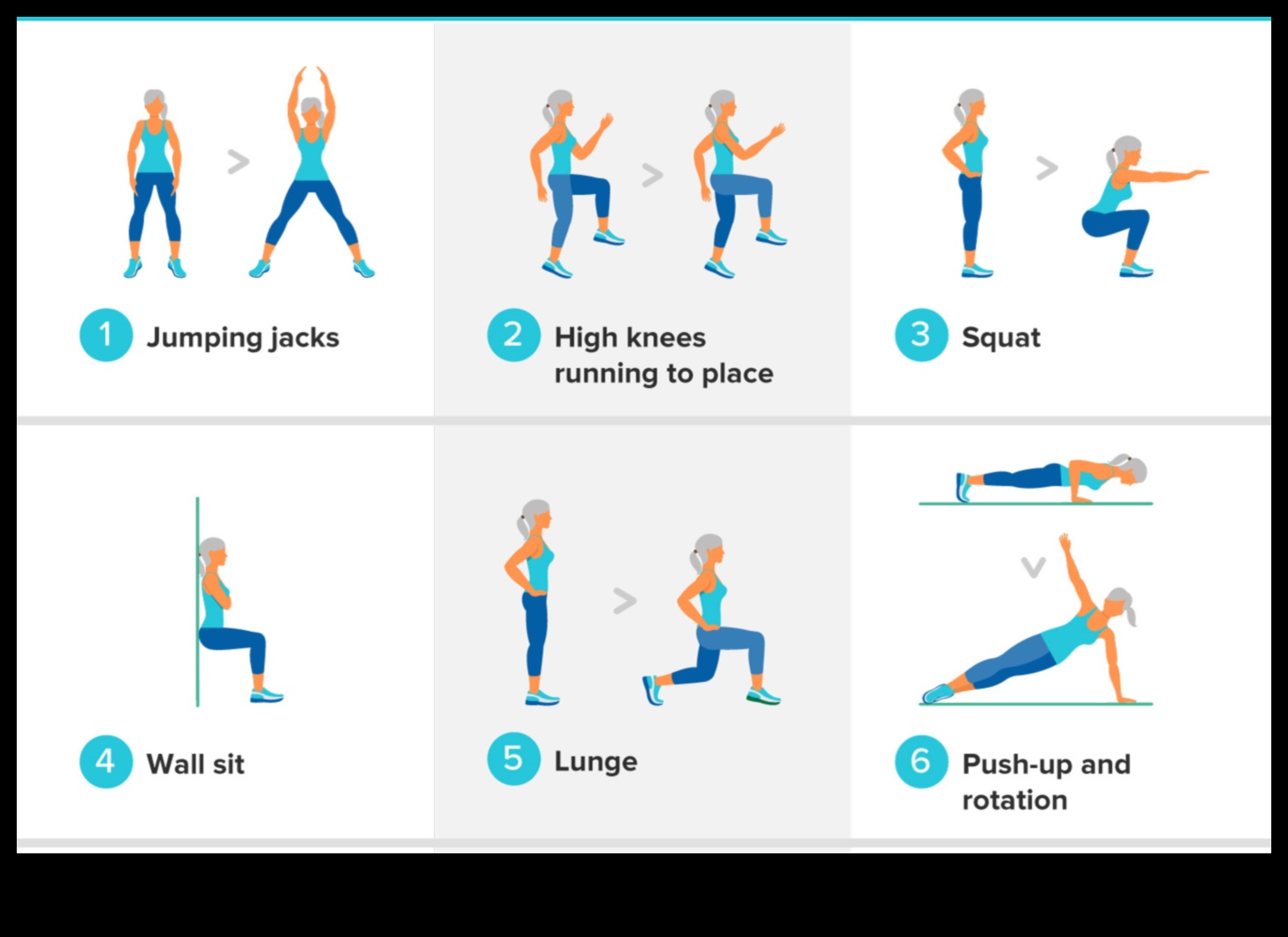 1 Jumping jacks

2 High knees running to place

3 Squat

4 Wall sit

5 Lunge

6 Push-up and rotation