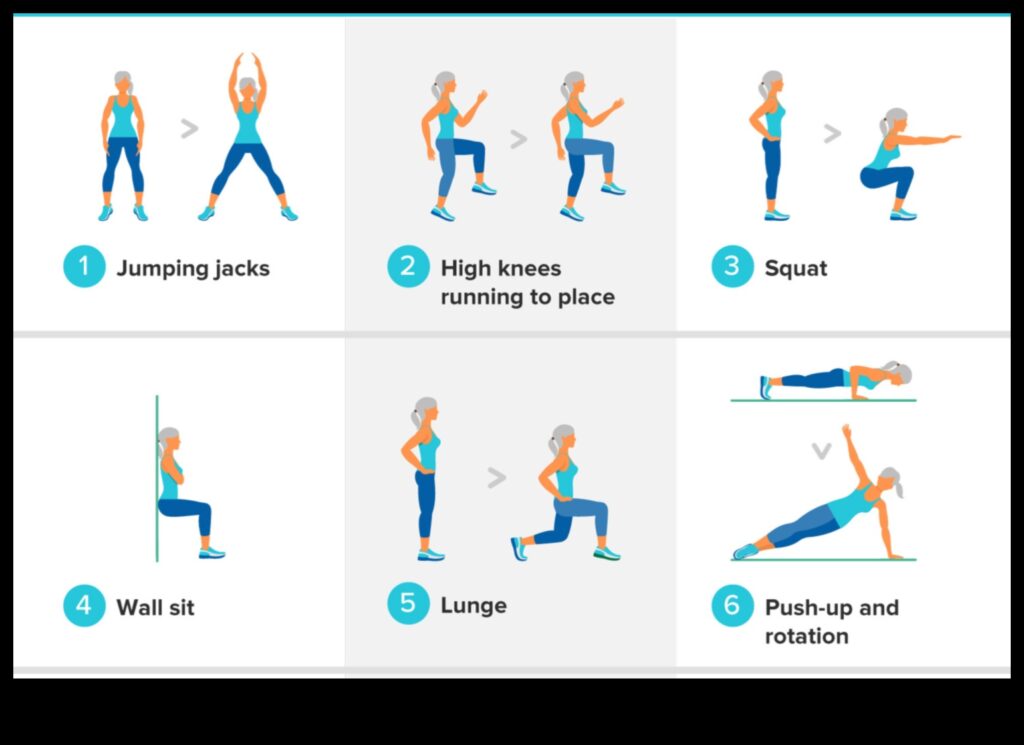 1 Jumping jacks

2 High knees running to place

3 Squat

4 Wall sit

5 Lunge

6 Push-up and rotation