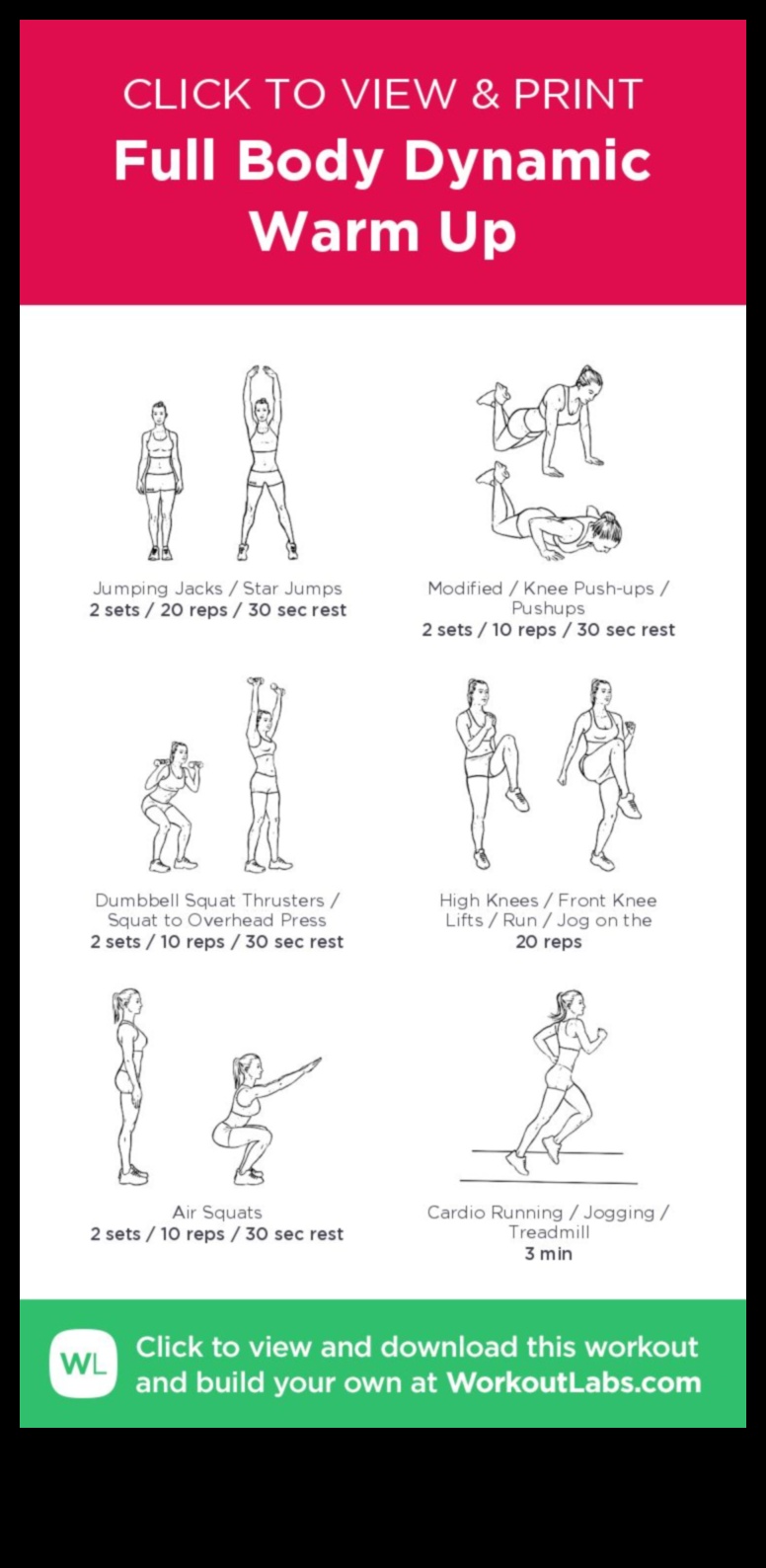 CLICK TO VIEW & PRINT
Full Body Dynamic Warm Up

Jumping Jacks / Star Jumps
2 sets / 20 reps / 30 sec rest

Modified / Knee Push-ups / Pushups
2 sets / 10 reps / 30 sec rest

Dumbbell Squat Thrusters / Squat to Overhead Press
2 sets / 10 reps / 30 sec rest

High Knees / Front Knee Lifts / Run / Jog on the
20 reps

Air Squats
2 sets / 10 reps / 30 sec rest

Cardio Running / Jogging / Treadmill
3 min

WL
Click to view and download this workout and build your own at WorkoutLabs.com