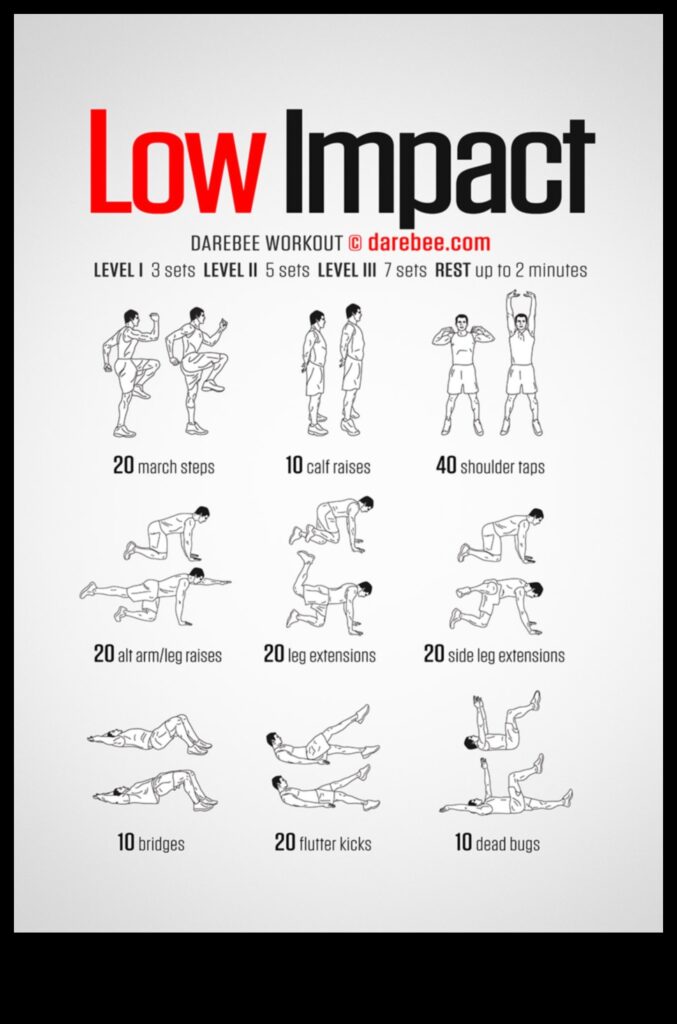 Low Impact

DAREBEE WORKOUT © darebee.com

LEVEL I 3 sets LEVEL II 5 sets LEVEL III 7 sets REST up to 2 minutes

20 march steps

10 calf raises

40 shoulder taps

20 alt arm/leg raises

20 leg extensions

20 side leg extensions

10 bridges

20 flutter kicks

10 dead bugs