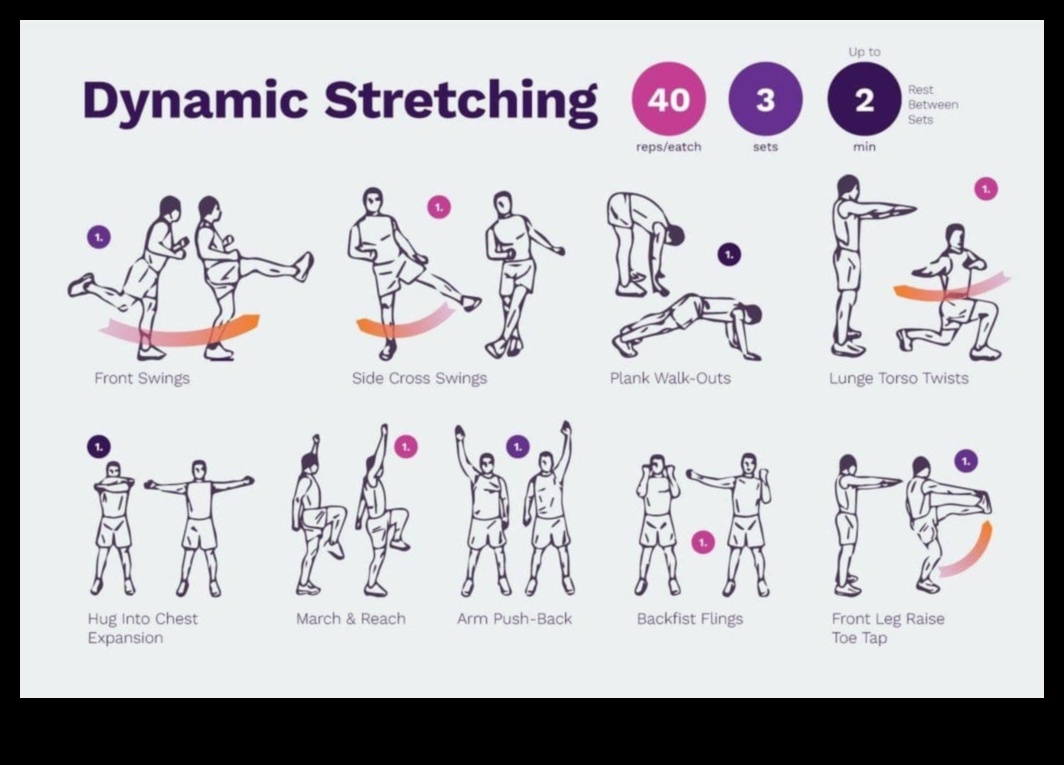 Dynamic Stretching

40
reps/eatch

3
sets

Up to
2
min
Rest Between Sets

1.
Front Swings

1.
Side Cross Swings

1.
Plank Walk-Outs

1.
Lunge Torso Twists

1.
Hug Into Chest Expansion

1.
March & Reach

1.
Arm Push-Back

1.
Backfist Flings

1.
Front Leg Raise Toe Tap