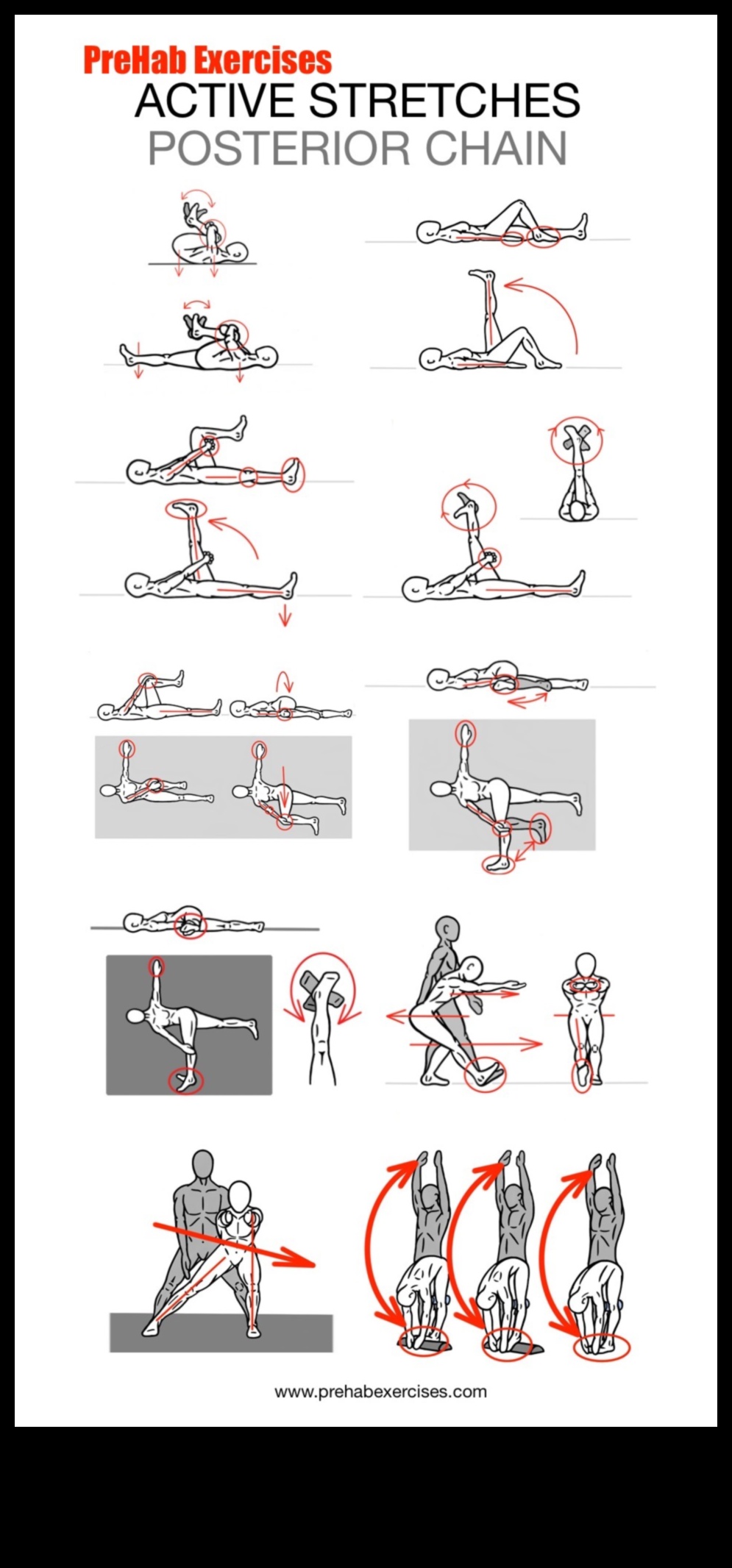 PreHab Exercises
ACTIVE STRETCHES
POSTERIOR CHAIN

www.prehabexercises.com