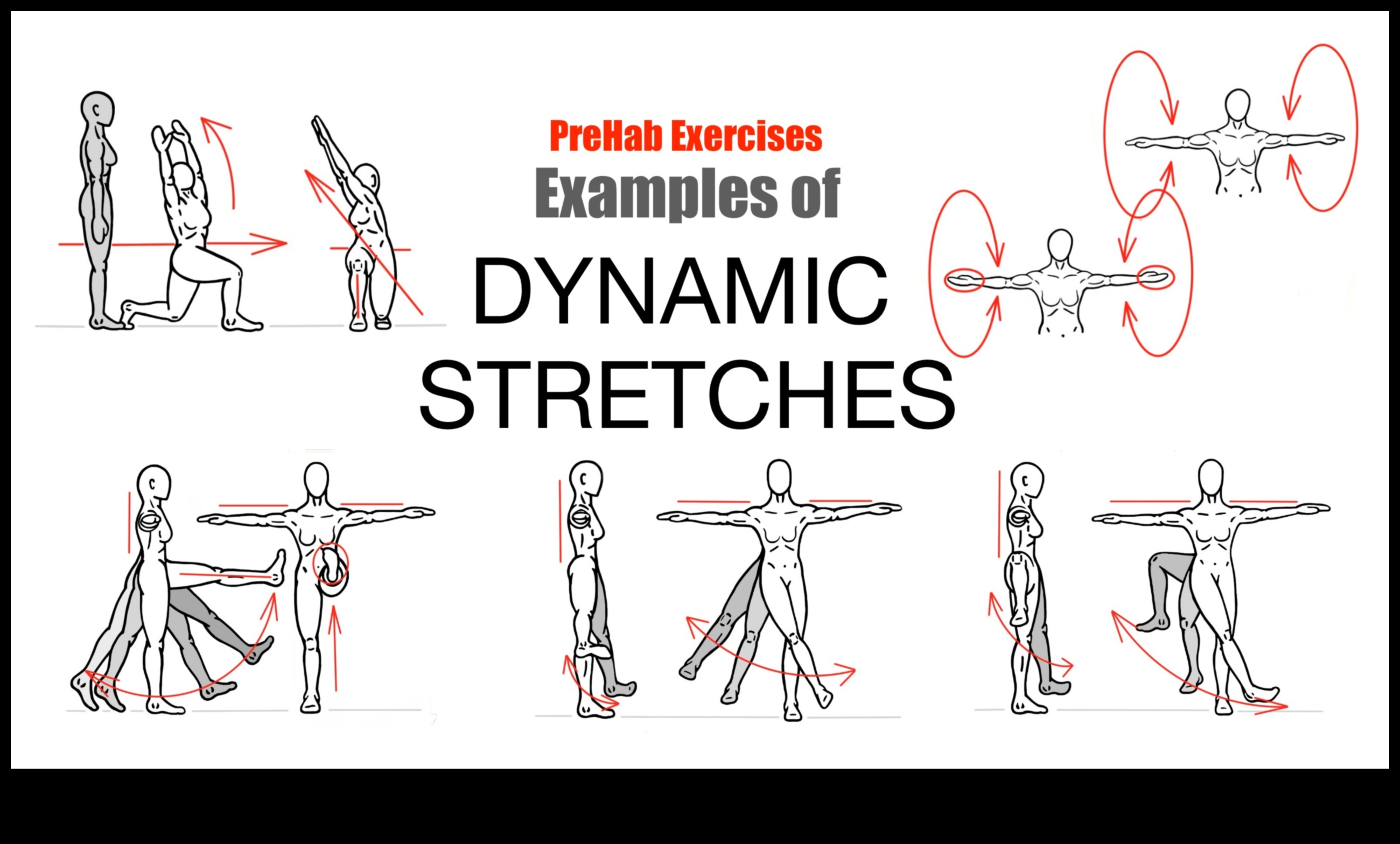 PreHab Exercises
Examples of
DYNAMIC
STRETCHES