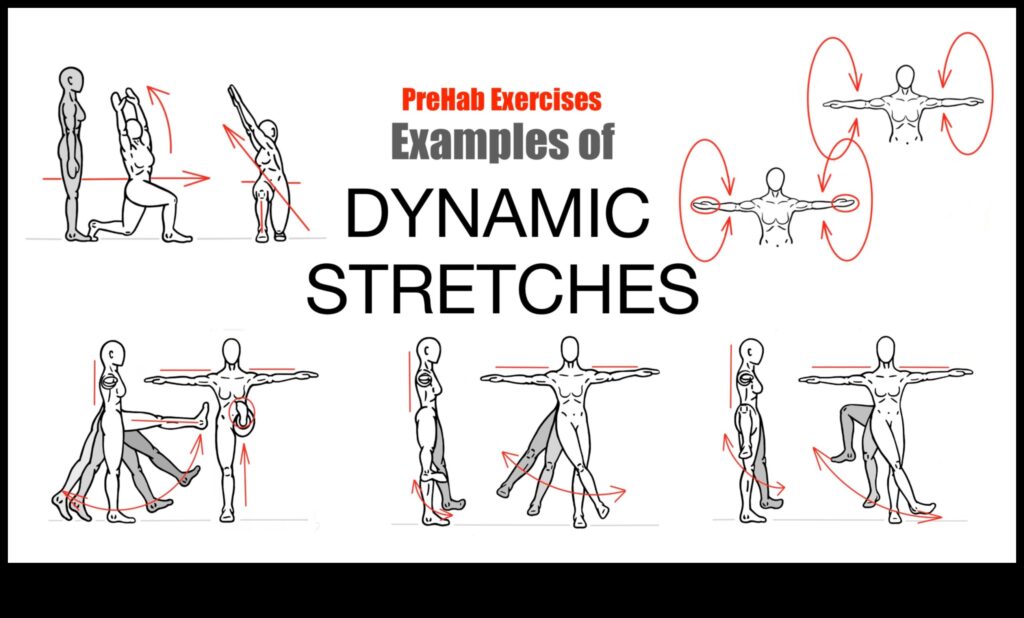 PreHab Exercises
Examples of
DYNAMIC
STRETCHES