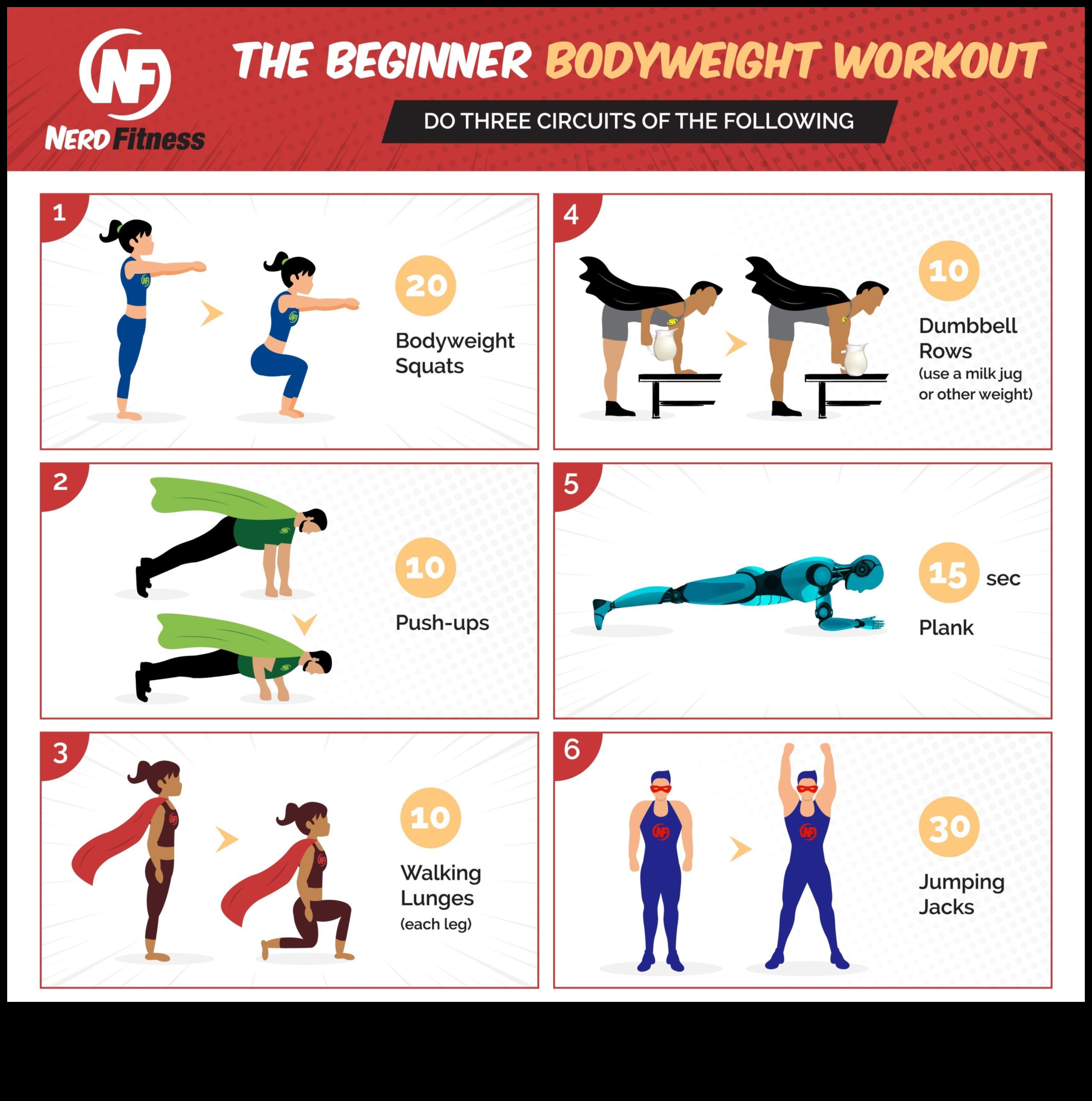 NF
NERD Fitness

THE BEGINNER BODYWEIGHT WORKOUT

DO THREE CIRCUITS OF THE FOLLOWING

1

20

Bodyweight Squats

2

10

Push-ups

3

10

Walking Lunges
(each leg)

4

10

Dumbbell Rows
(use a milk jug or other weight)

5

15 sec

Plank

6

30

Jumping Jacks