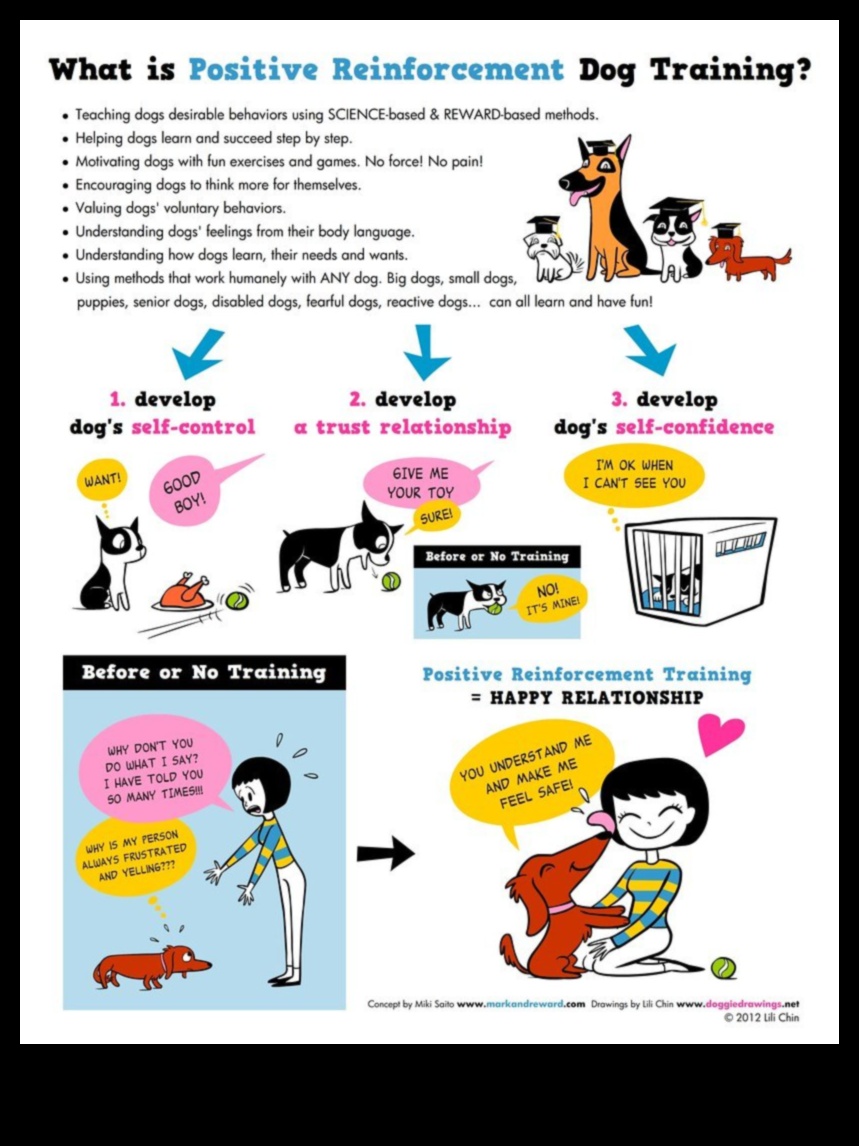 What is Positive Reinforcement Dog Training?

• Teaching dogs desirable behaviors using SCIENCE-based & REWARD-based methods.
• Helping dogs learn and succeed step by step.
• Motivating dogs with fun exercises and games. No force! No pain!
• Encouraging dogs to think more for themselves.
• Valuing dogs' voluntary behaviors.
• Understanding dogs' feelings from their body language.
• Understanding how dogs learn, their needs and wants.
• Using methods that work humanely with ANY dog. Big dogs, small dogs, puppies, senior dogs, disabled dogs, fearful dogs, reactive dogs... can all learn and have fun!

1. develop dog's self-control

WANT!

GOOD BOY!

2. develop a trust relationship

GIVE ME YOUR TOY

SURE!

Before or No Training

NO! IT'S MINE!

3. develop dog's self-confidence

I'M OK WHEN I CAN'T SEE YOU

Before or No Training

WHY DON'T YOU DO WHAT I SAY? I HAVE TOLD YOU SO MANY TIMES!!!

WHY IS MY PERSON ALWAYS FRUSTRATED AND YELLING???

Positive Reinforcement Training = HAPPY RELATIONSHIP

YOU UNDERSTAND ME AND MAKE ME FEEL SAFE!

Concept by Miki Saito www.markandreward.com Drawings by Lili Chin www.doggiedrawings.net
© 2012 Lili Chin