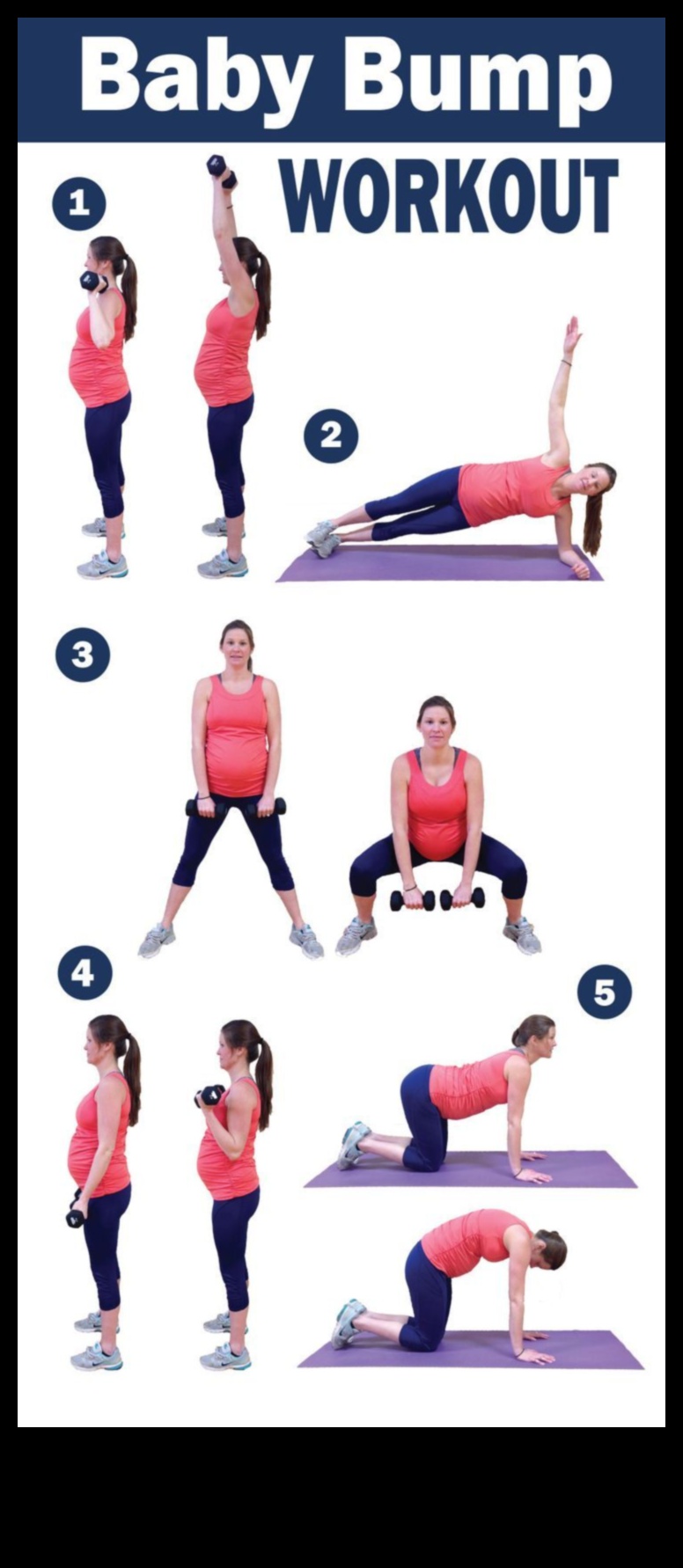 Baby Bump

WORKOUT

1

2

3

4

5