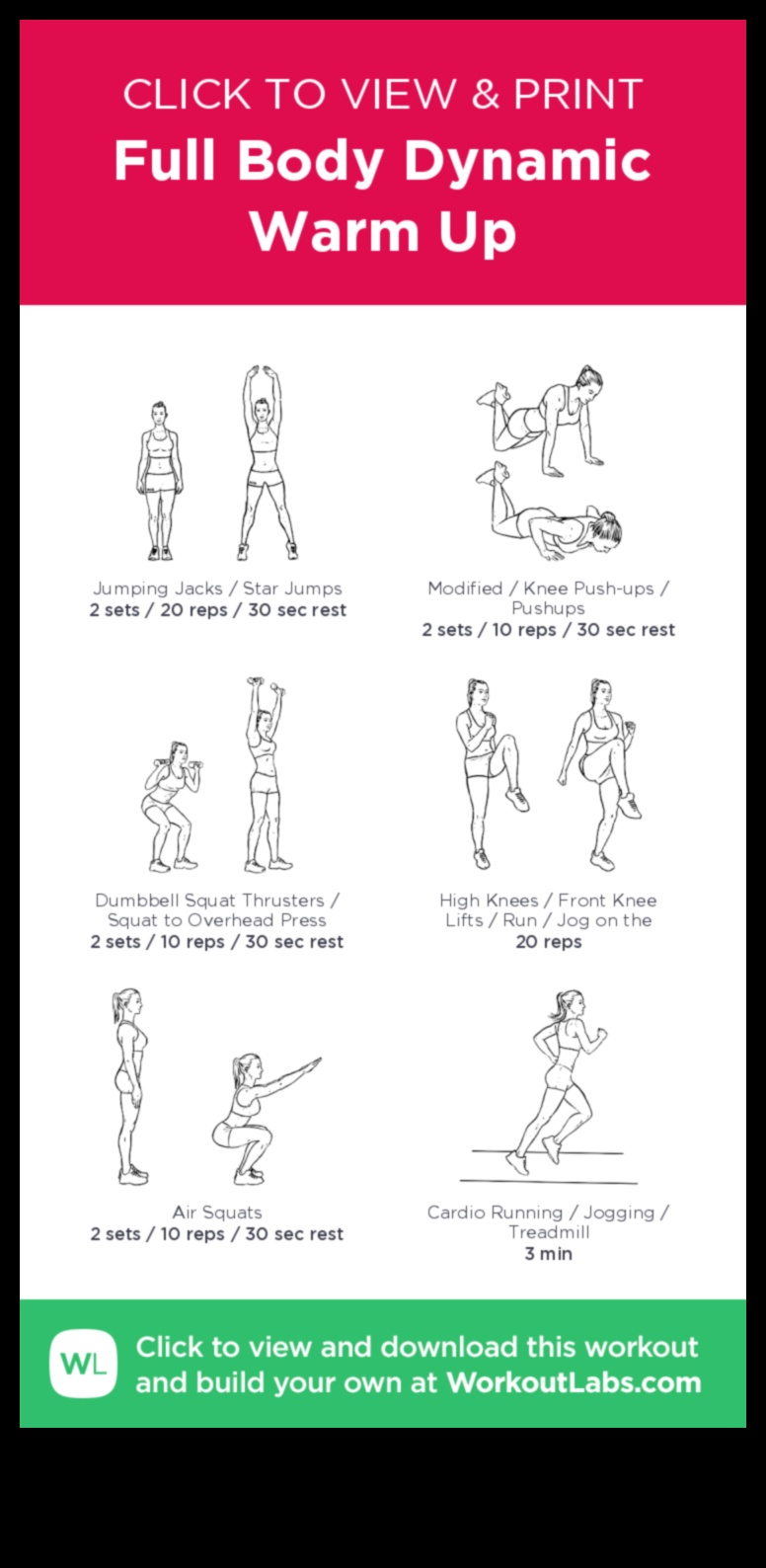 CLICK TO VIEW & PRINT
Full Body Dynamic Warm Up

Jumping Jacks / Star Jumps
2 sets / 20 reps / 30 sec rest

Modified / Knee Push-ups / Pushups
2 sets / 10 reps / 30 sec rest

Dumbbell Squat Thrusters / Squat to Overhead Press
2 sets / 10 reps / 30 sec rest

High Knees / Front Knee Lifts / Run / Jog on the
20 reps

Air Squats
2 sets / 10 reps / 30 sec rest

Cardio Running / Jogging / Treadmill
3 min

WL Click to view and download this workout and build your own at WorkoutLabs.com